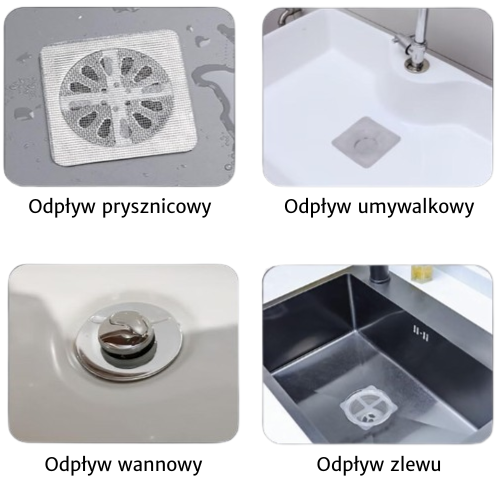 Odpływ prysznicowy

Odpływ umywalkowy

Odpływ wannowy

Odpływ zlewu